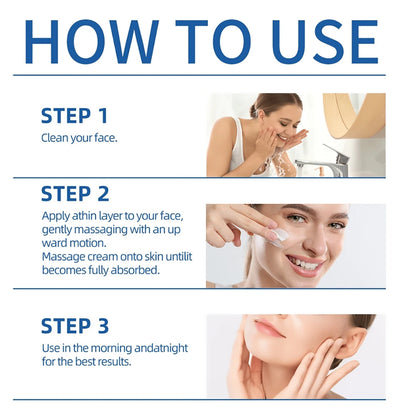 HOW TO USE

STEP 1
Clean your face.

STEP 2
Apply athin layer to your face, gently massaging with an up ward motion.
Massage cream onto skin untilit becomes fully absorbed.

STEP 3
Use in the morning andatnight for the best results.